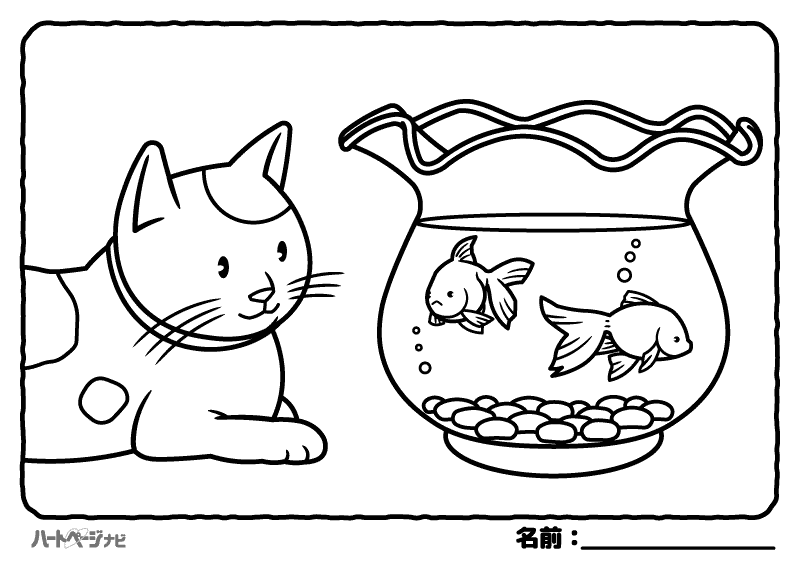 ハートページナビ

名前：