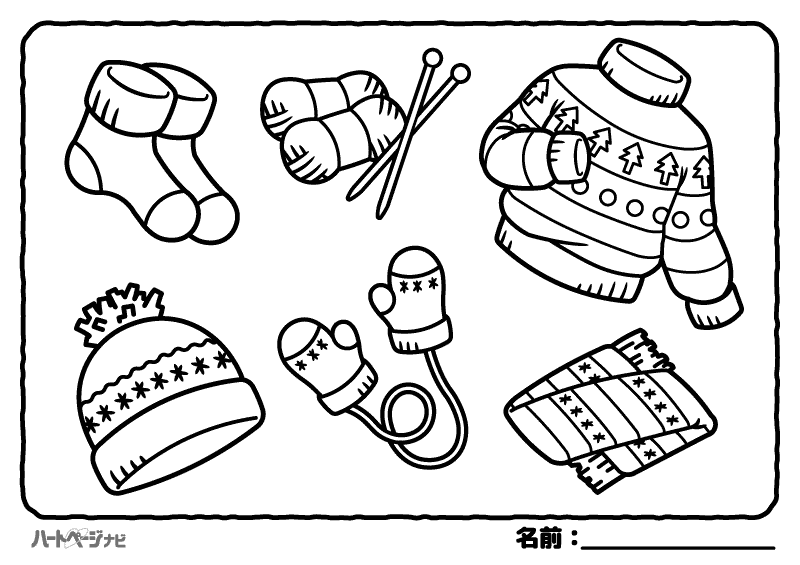 ハートページナビ

名前：