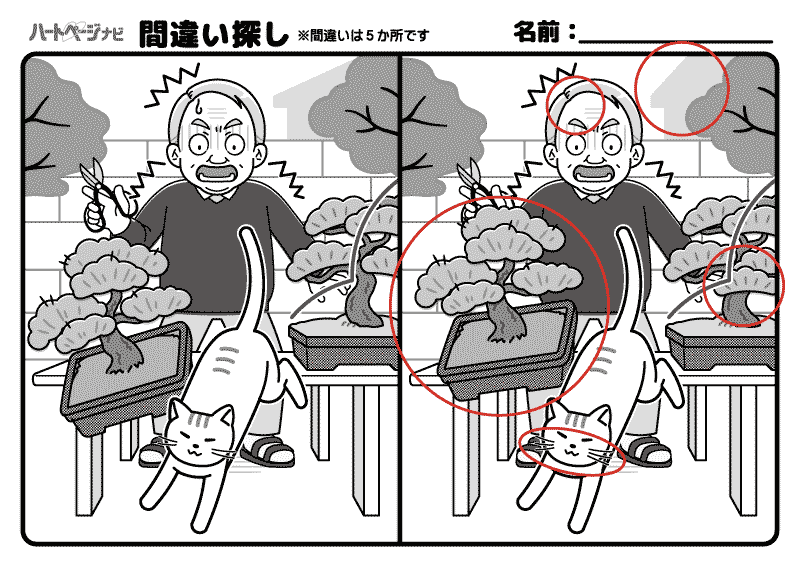 ハートページナビ 間違い探し ※間違いは５か所です 名前：