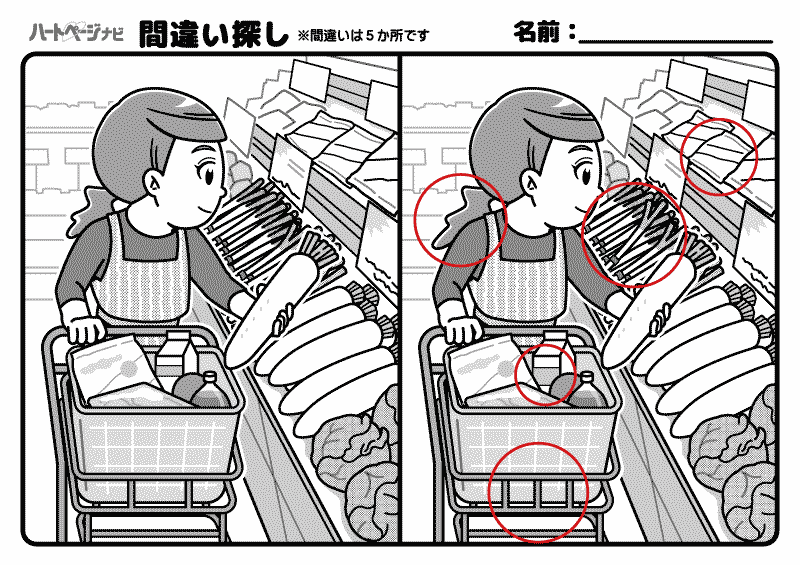 ハートページナビ 間違い探し ※間違いは５か所です

名前：